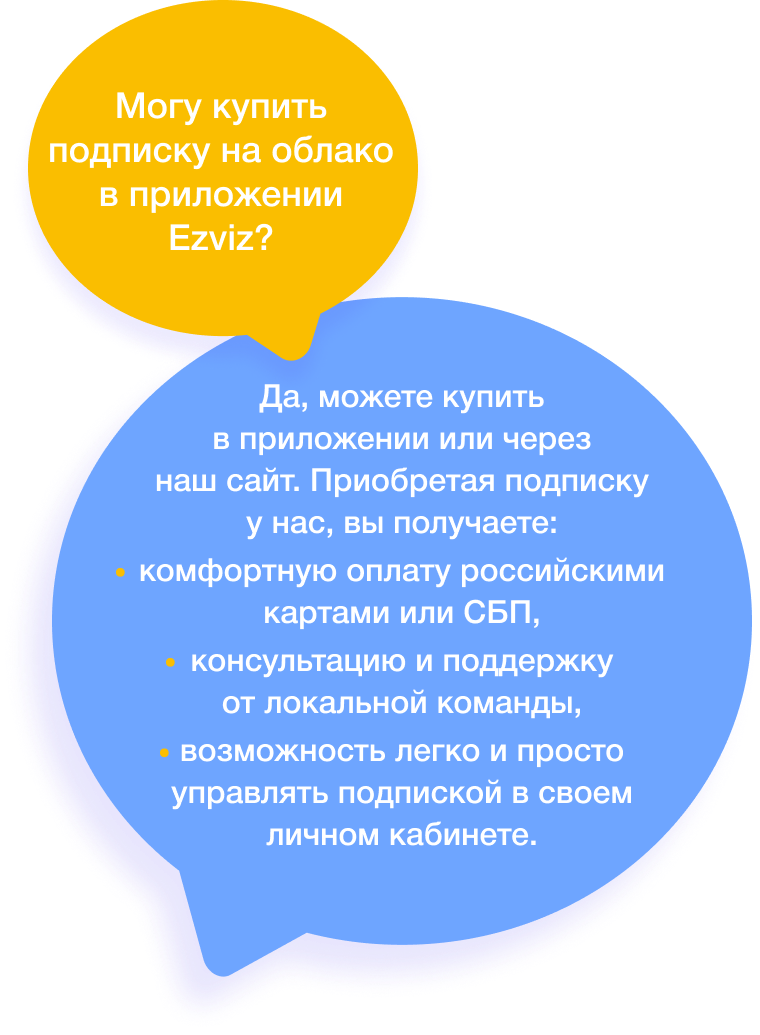 Могу купить подписку на облако в приложении Ezviz?

Да, можете купить в приложении или через наш сайт. Приобретая подписку у нас, вы получаете:

• комфортную оплату российскими картами или СБП,
• консультацию и поддержку от локальной команды,
• возможность легко и просто управлять подпиской в своем личном кабинете.